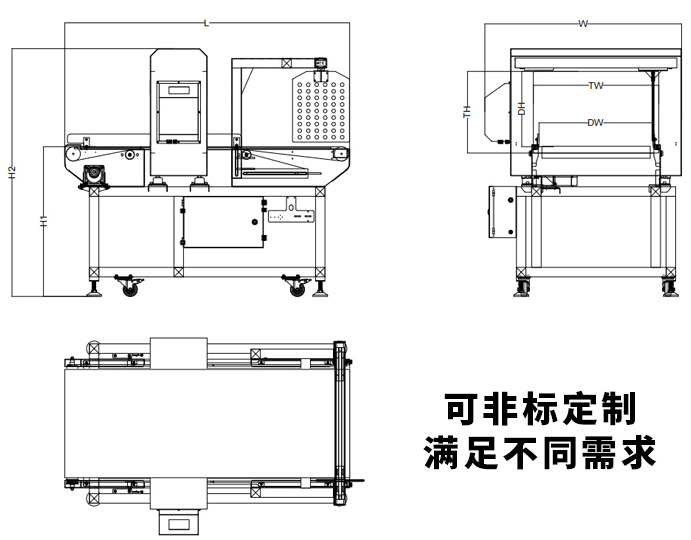 L
H2
H1
W
TW
TH
DH
DW

可非标定制
满足不同需求